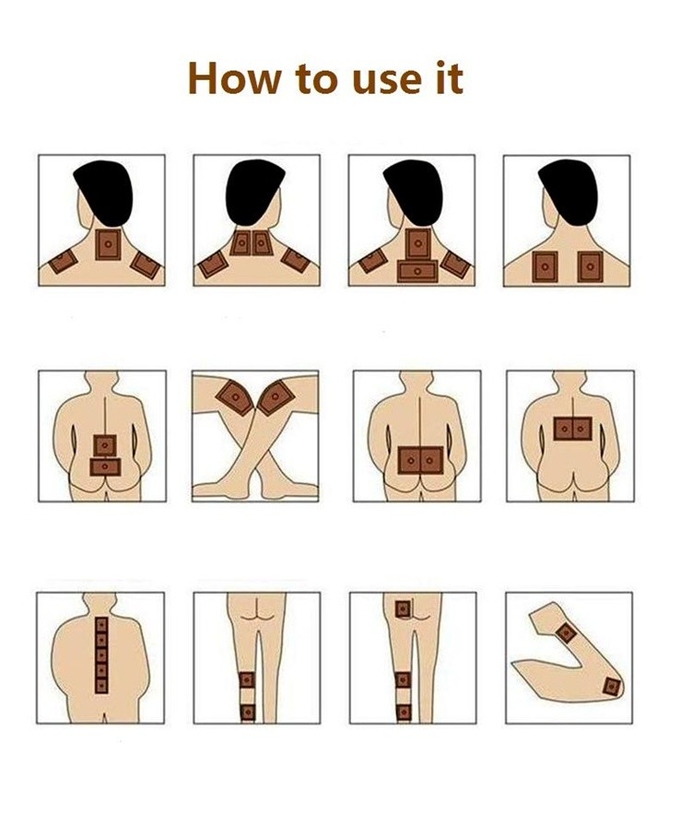 How to use it